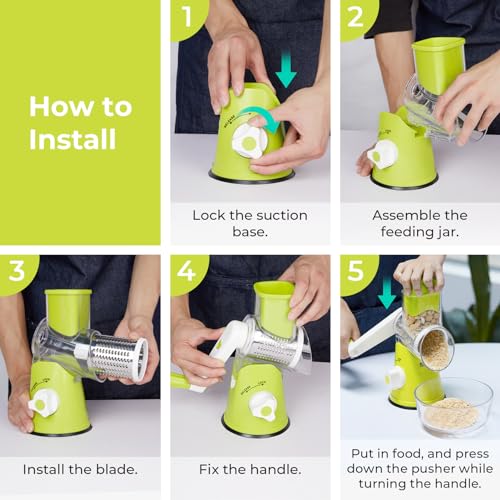 How to Install

1

Lock the suction base.

2

Assemble the feeding jar.

3

Install the blade.

4

Fix the handle.

5

Put in food, and press down the pusher while turning the handle.