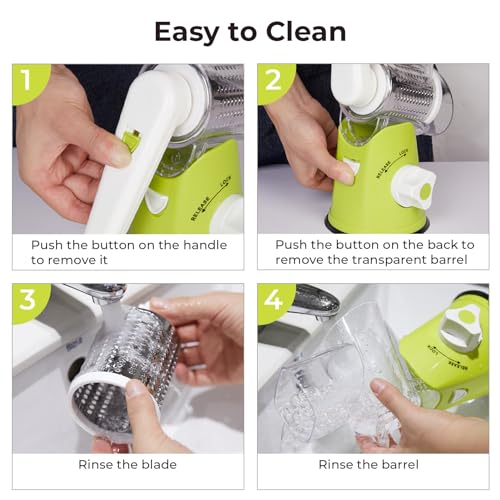 Easy to Clean

1

RELEASE LOCK

Push the button on the handle to remove it

2

RELEASE LOCK

Push the button on the back to remove the transparent barrel

3

Rinse the blade

4

LOCK RELEASE

Rinse the barrel